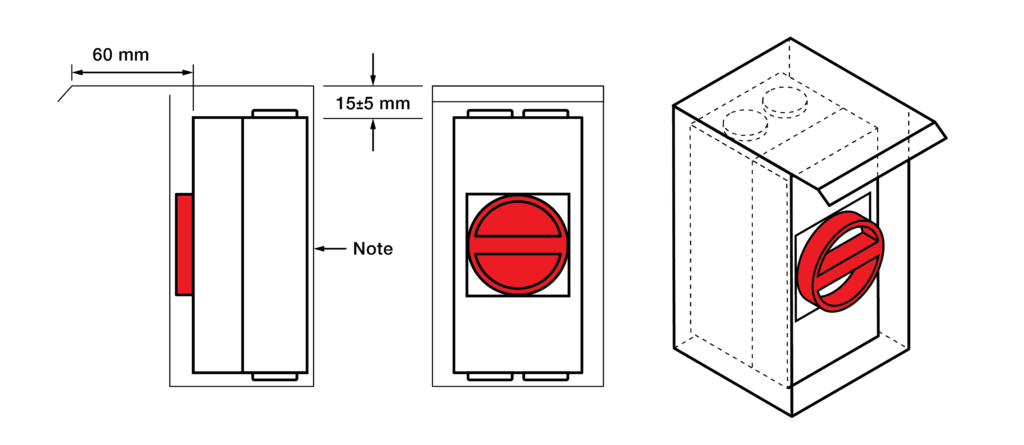 60 mm

15±5 mm

Note